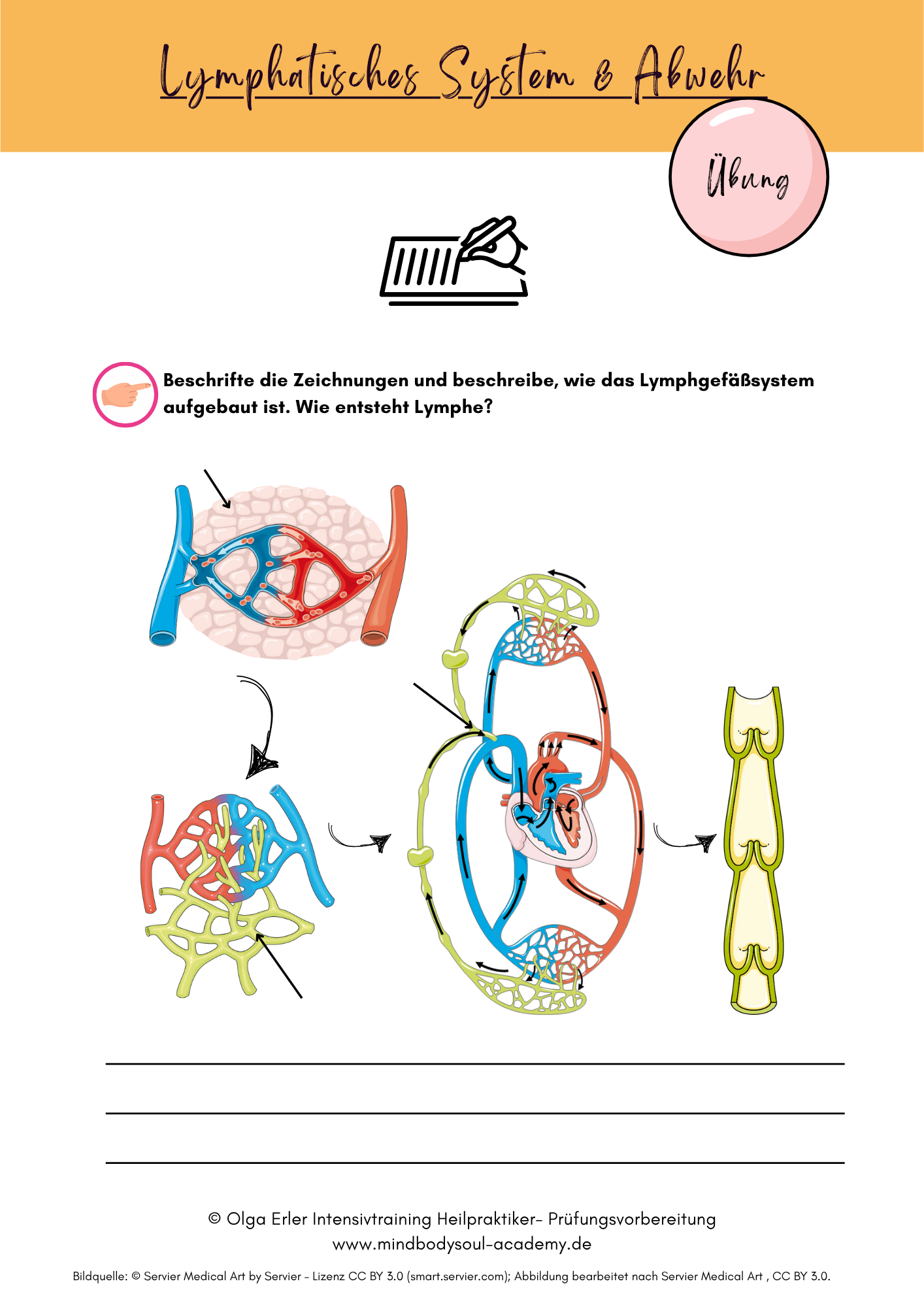 Lymphatisches System & Abwehr

Übung

Beschrifte die Zeichnungen und beschreibe, wie das Lymphgefäßsystem aufgebaut ist. Wie entsteht Lymphe?

© Olga Erler Intensivtraining Heilpraktiker- Prüfungsvorbereitung
www.mindbodysoul-academy.de

Bildquelle: © Servier Medical Art by Servier - Lizenz CC BY 3.0 (smart.servier.com); Abbildung bearbeitet nach Servier Medical Art , CC BY 3.0.