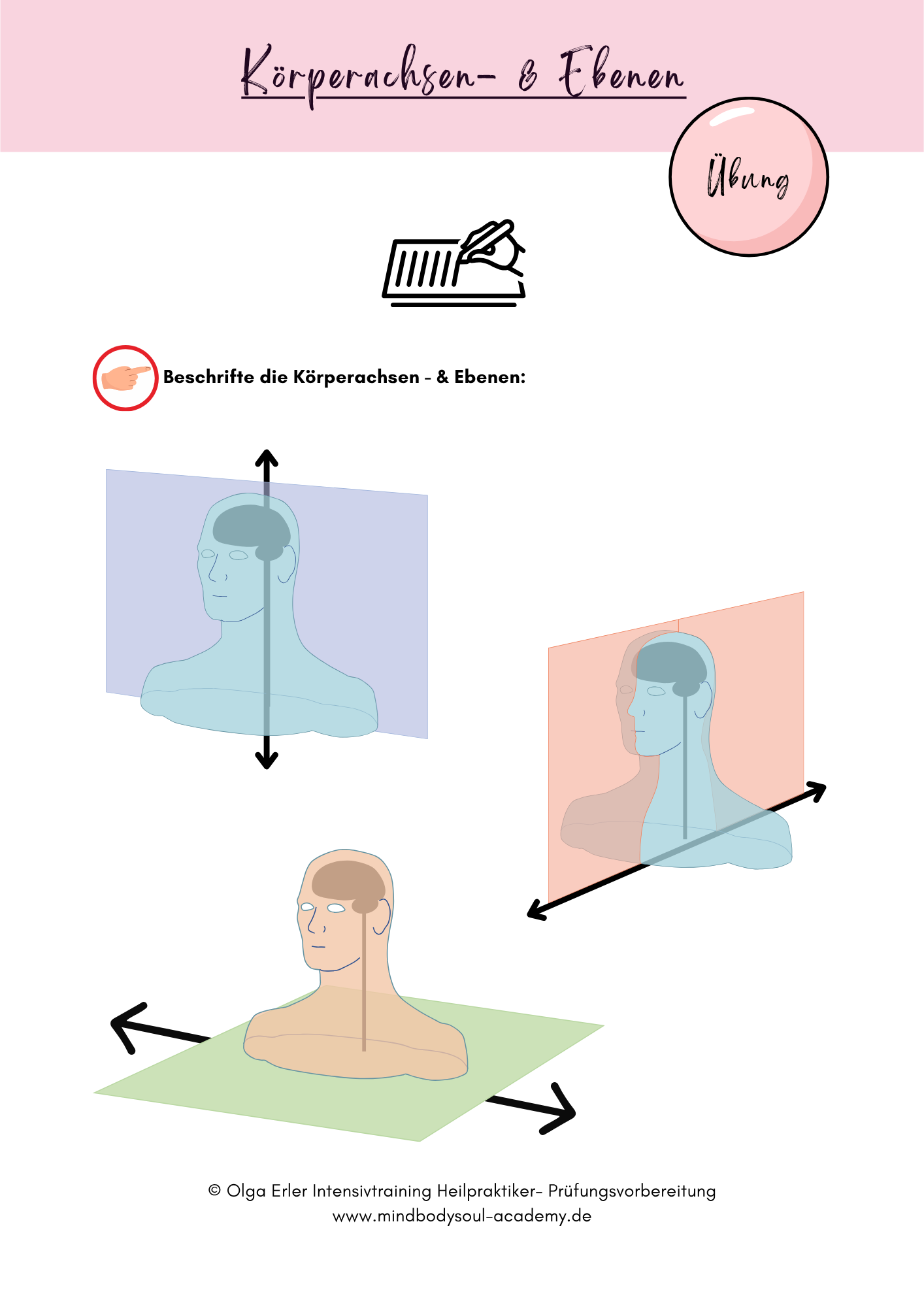 Körperachsen- & Ebenen

Übung

Beschrifte die Körperachsen - & Ebenen:

© Olga Erler Intensivtraining Heilpraktiker- Prüfungsvorbereitung
www.mindbodysoul-academy.de