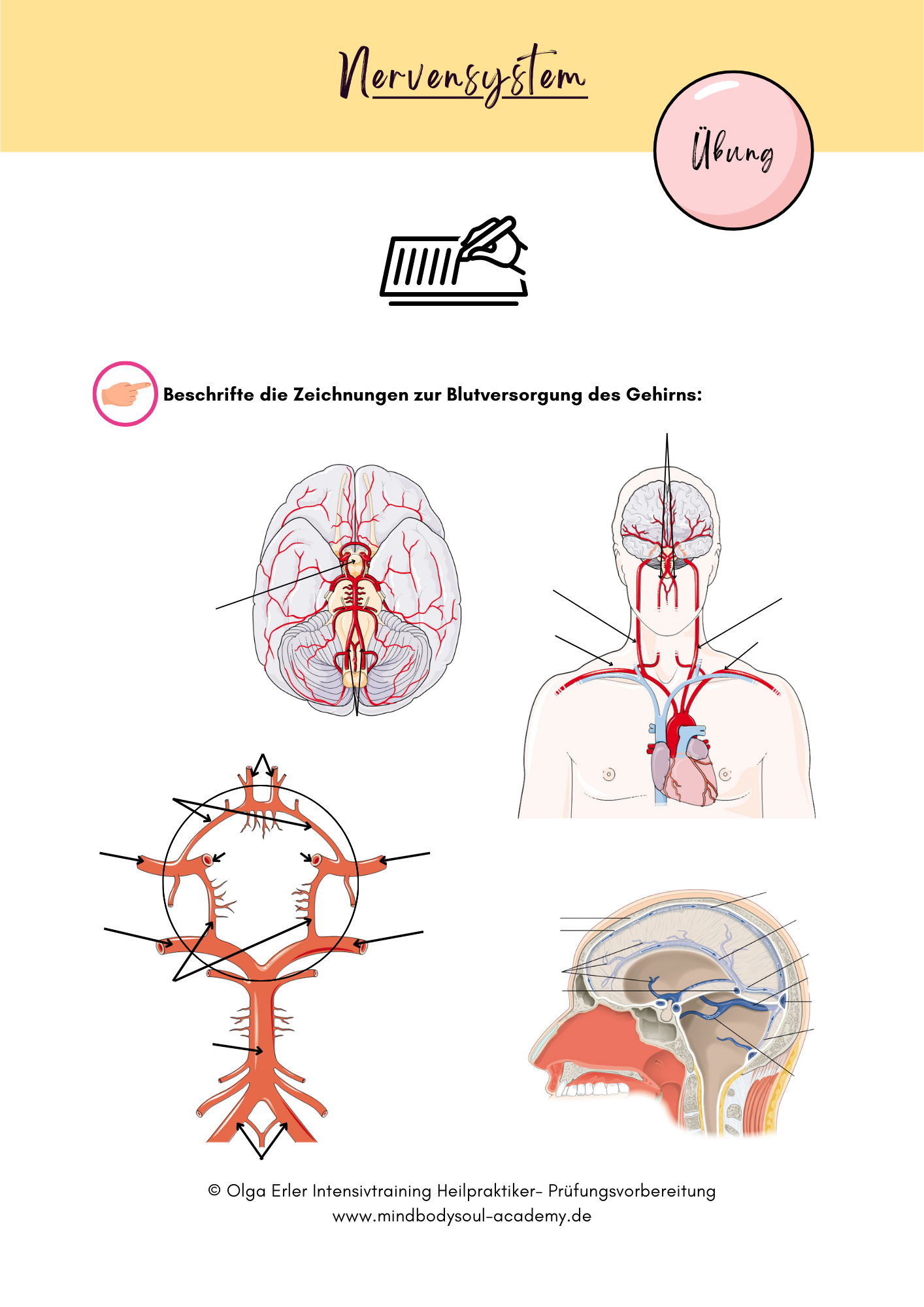 Nervensystem

Übung

Beschrifte die Zeichnungen zur Blutversorgung des Gehirns:

© Olga Erler Intensivtraining Heilpraktiker- Prüfungsvorbereitung
www.mindbodysoul-academy.de